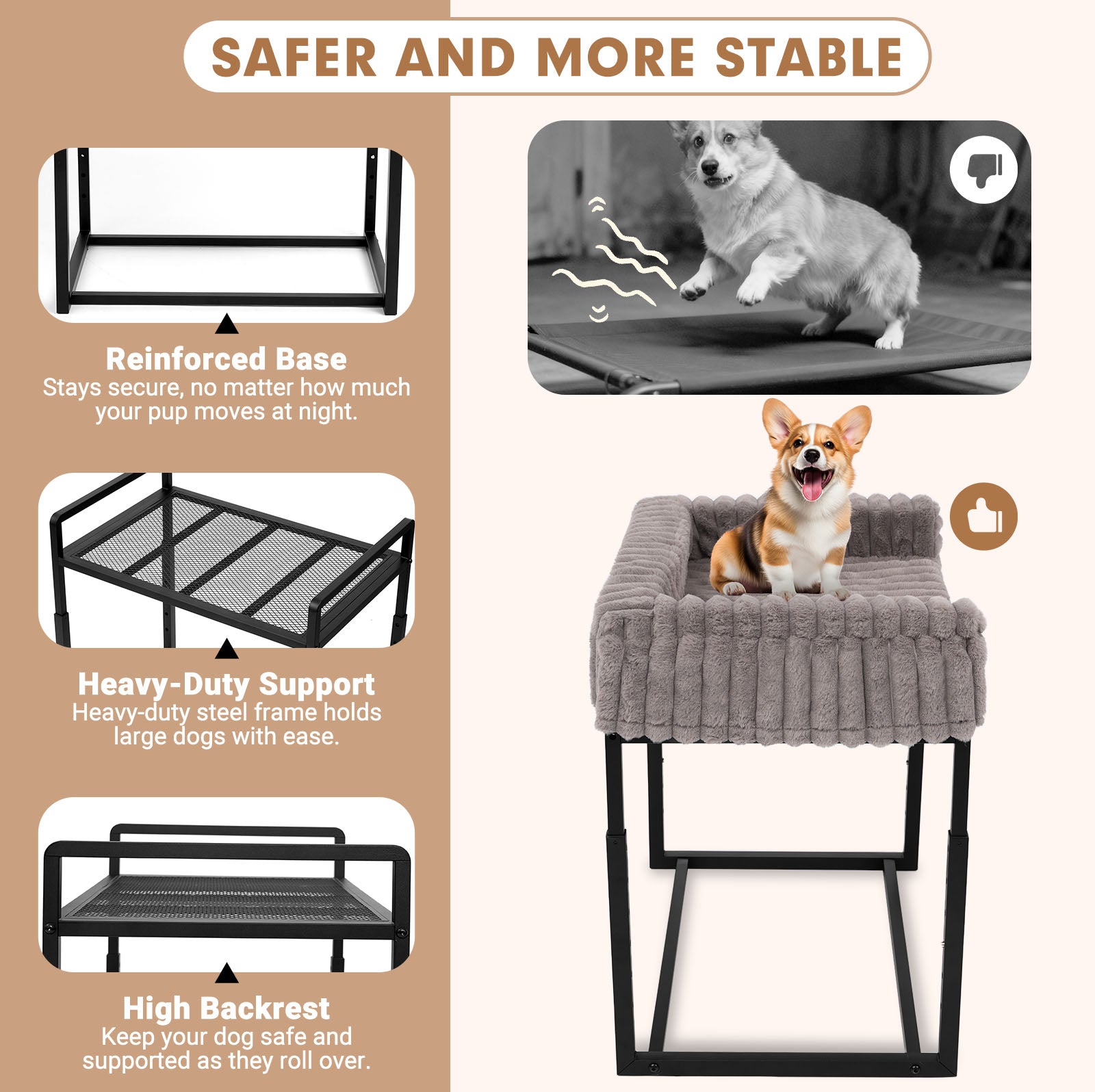 SAFER AND MORE STABLE

Reinforced Base
Stays secure, no matter how much your pup moves at night.

Heavy-Duty Support
Heavy-duty steel frame holds large dogs with ease.

High Backrest
Keep your dog safe and supported as they roll over.