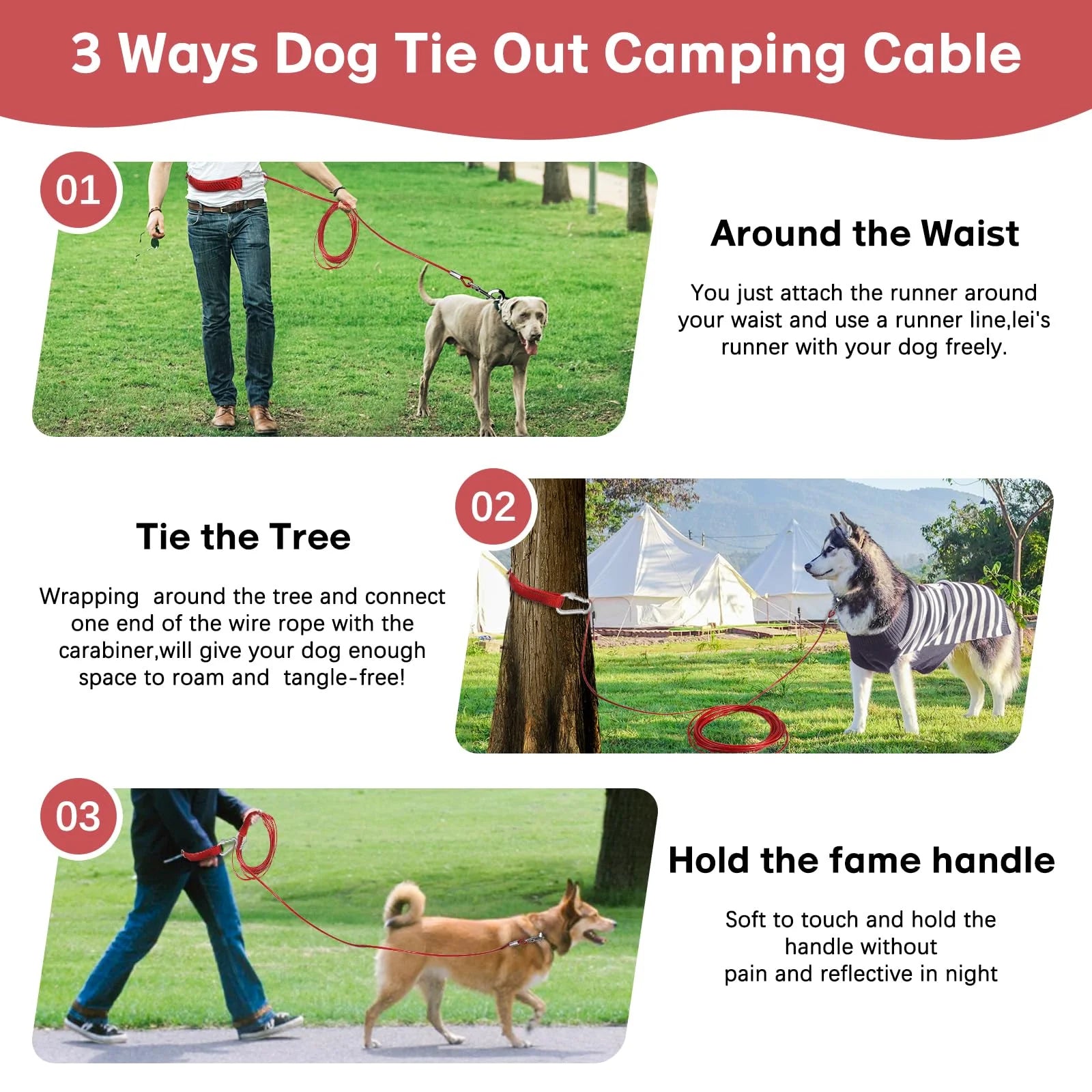 3 Ways Dog Tie Out Camping Cable

01

Around the Waist

You just attach the runner around your waist and use a runner line,lei's runner with your dog freely.

02

Tie the Tree

Wrapping around the tree and connect one end of the wire rope with the carabiner,will give your dog enough space to roam and tangle-free!

03

Hold the fame handle

Soft to touch and hold the handle without pain and reflective in night